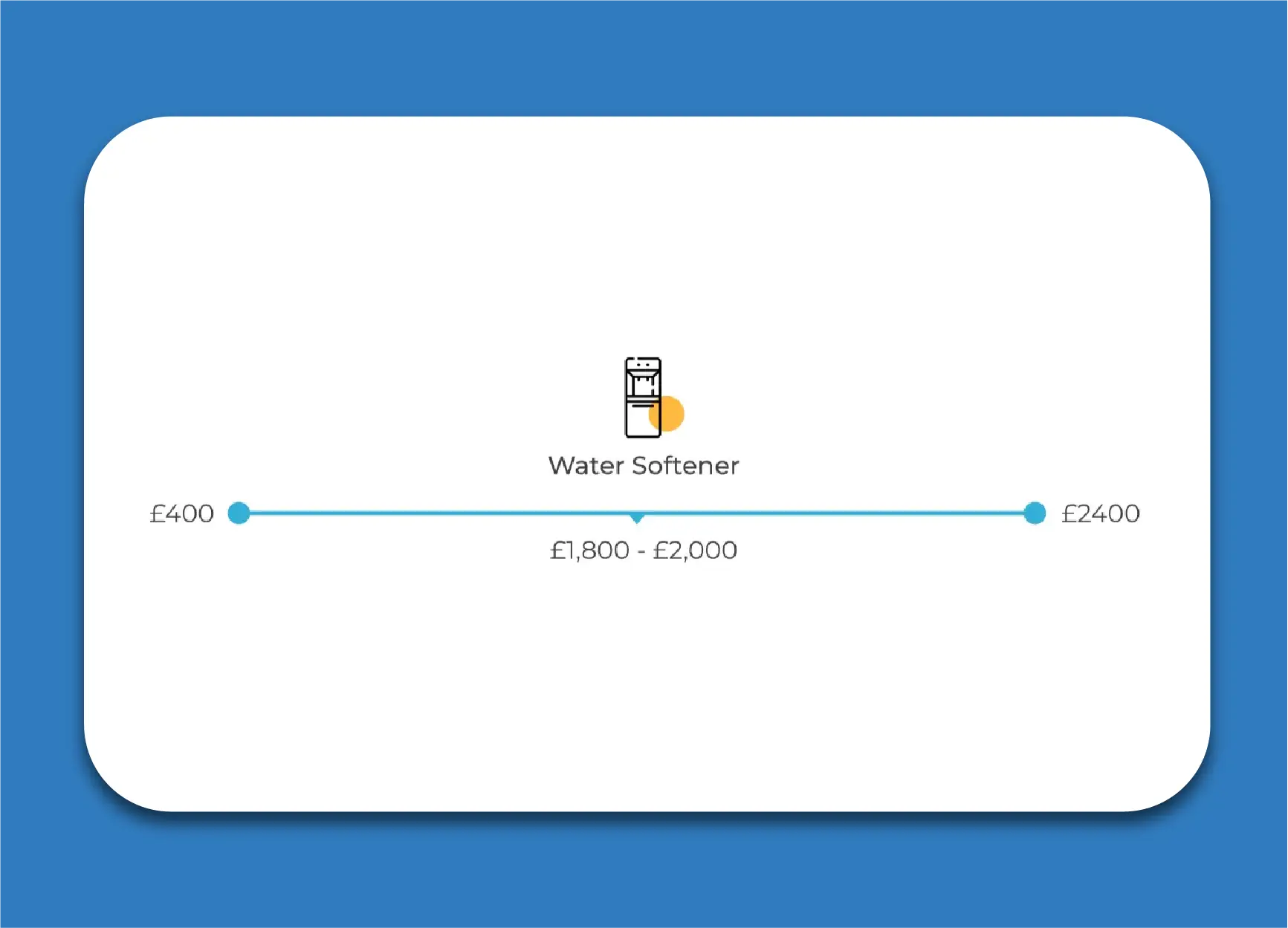 Water Softener

£400 £2400

£1,800 - £2,000